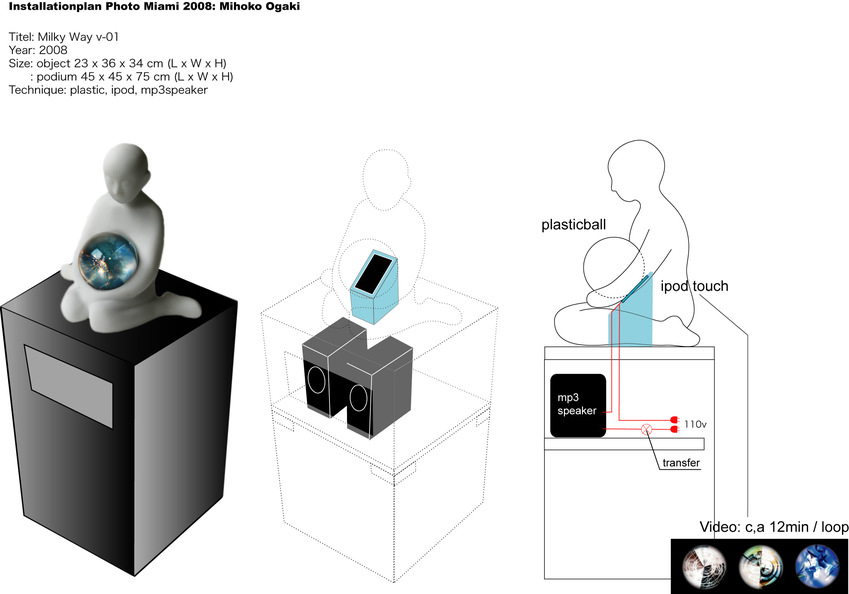 Installationplan Photo Miami 2008: Mihoko Ogaki

Titel: Milky Way v-01
Year: 2008
Size: object 23 x 36 x 34 cm (L x W x H)
: podium 45 x 45 x 75 cm (L x W x H)
Technique: plastic, ipod, mp3speaker

plasticball

ipod touch

mp3 speaker

110v

transfer

Video: c,a 12min / loop